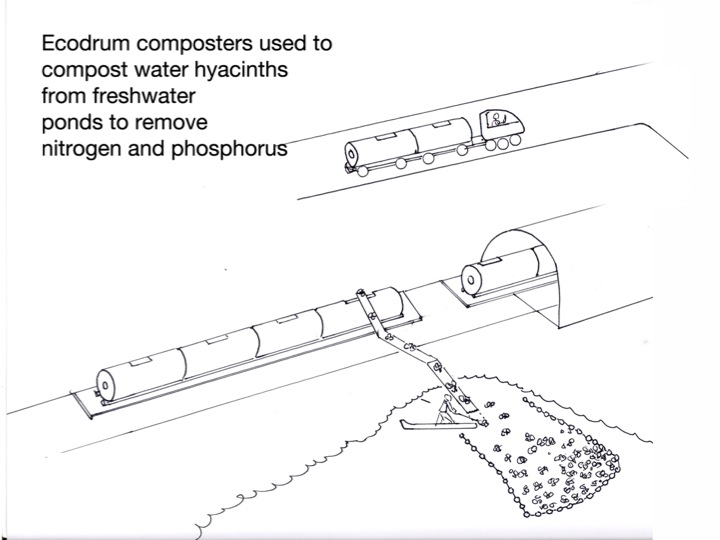 Ecodrum composters used to compost water hyacinths from freshwater ponds to remove nitrogen and phosphorus