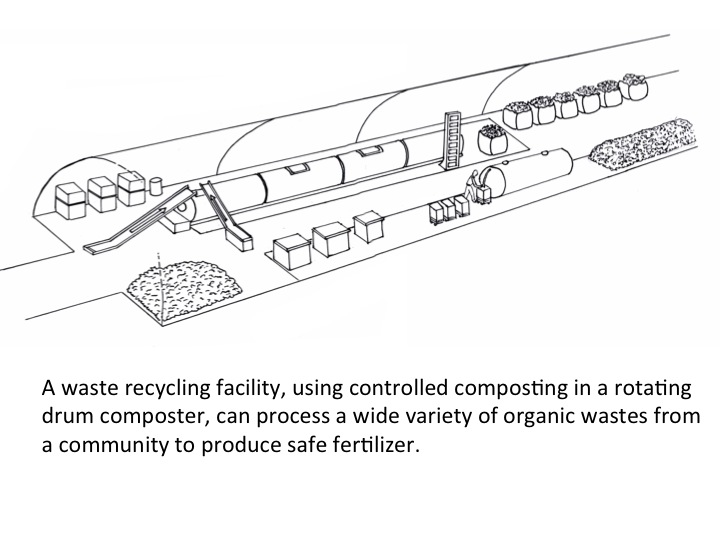 A waste recycling facility, using controlled composting in a rotating drum composter, can process a wide variety of organic wastes from a community to produce safe fertilizer.